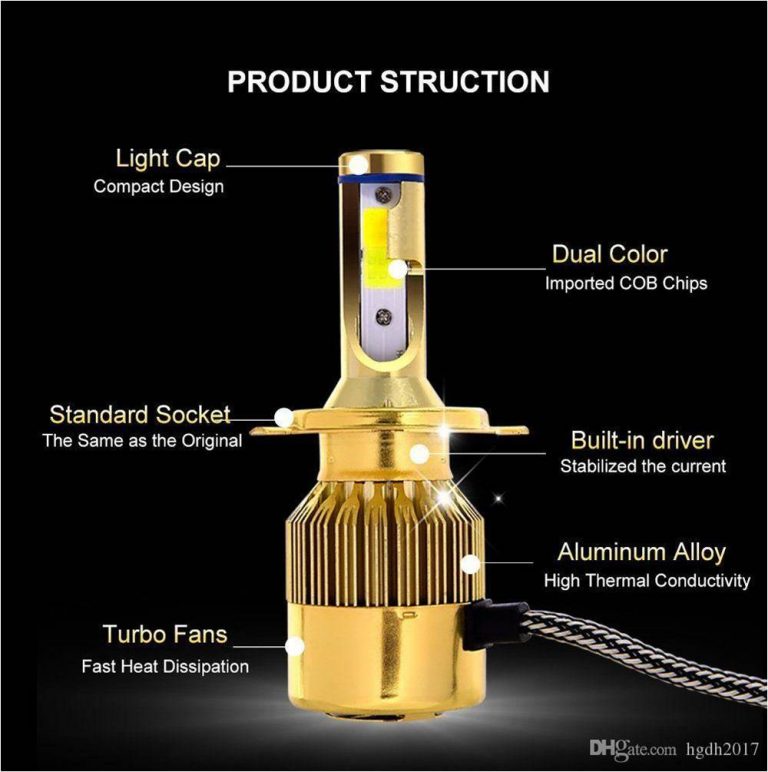 PRODUCT STRUCTION

Light Cap
Compact Design

Dual Color
Imported COB Chips

Standard Socket
The Same as the Original

Built-in driver
Stabilized the current

Aluminum Alloy
High Thermal Conductivity

Turbo Fans
Fast Heat Dissipation

DHgate.com hgdh2017